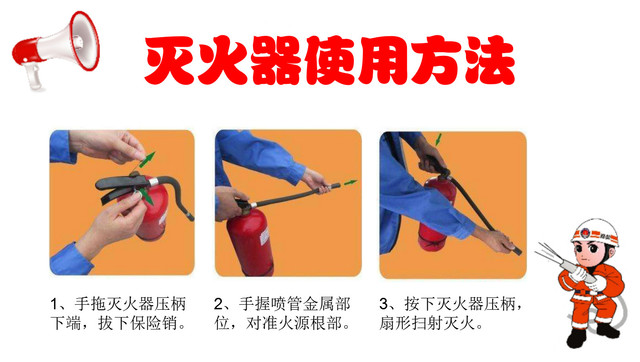 灭火器使用方法

1、手拖灭火器压柄下端，拔下保险销。

2、手握喷管金属部位，对准火源根部。

3、按下灭火器压柄，扇形扫射灭火。